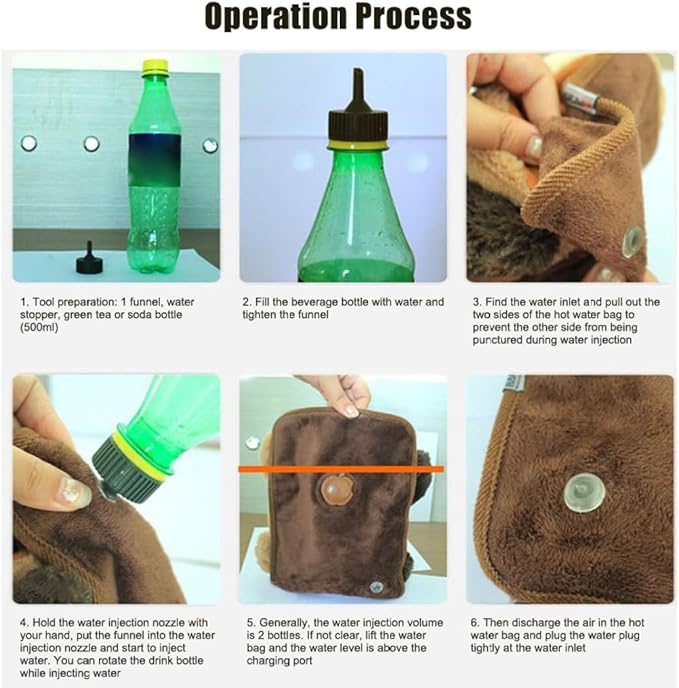 Operation Process

1. Tool preparation: 1 funnel, water stopper, green tea or soda bottle (500ml)

2. Fill the beverage bottle with water and tighten the funnel

3. Find the water inlet and pull out the two sides of the hot water bag to prevent the other side from being punctured during water injection

4. Hold the water injection nozzle with your hand, put the funnel into the water injection nozzle and start to inject water. You can rotate the drink bottle while injecting water

5. Generally, the water injection volume is 2 bottles. If not clear, lift the water bag and the water level is above the charging port

6. Then discharge the air in the hot water bag and plug the water plug tightly at the water inlet